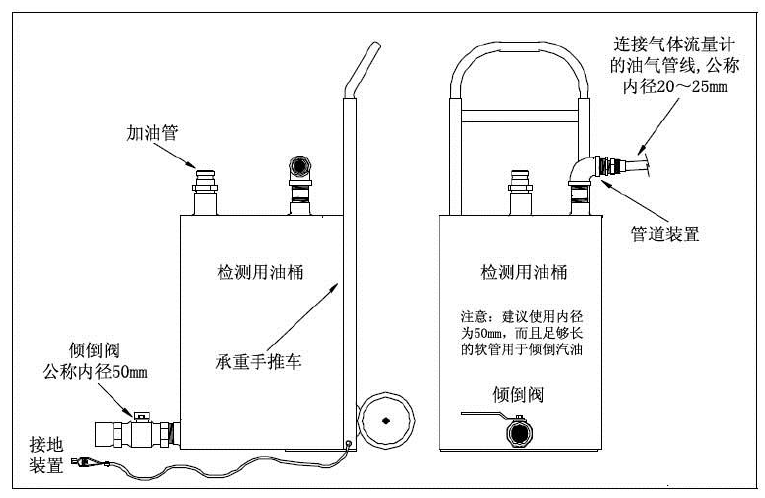 加油管

检测用油桶

承重手推车

倾倒阀
公称内径50mm

接地
装置

连接气体流量计的油气管线，公称内径20～25mm

管道装置

检测用油桶

注意：建议使用内径为50mm，而且足够长的软管用于倾倒汽油

倾倒阀