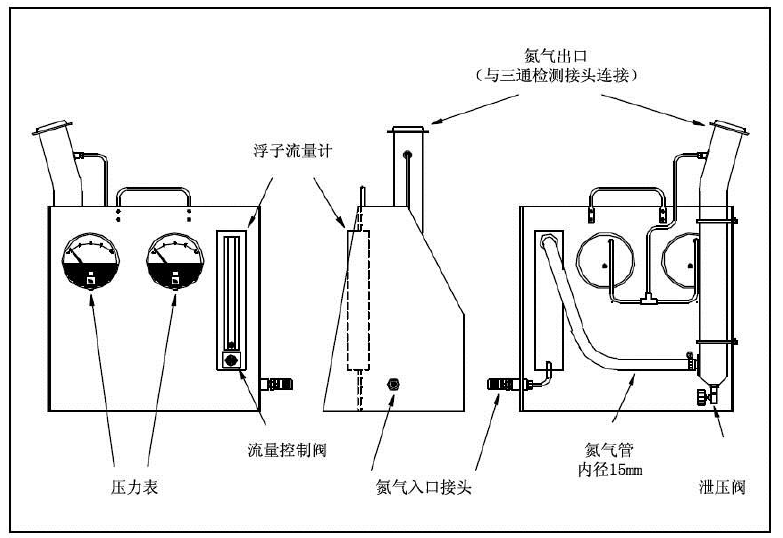 氮气出口
（与三通检测接头连接）

浮子流量计

流量控制阀

压力表

氮气入口接头

氮气管
内径15mm

泄压阀